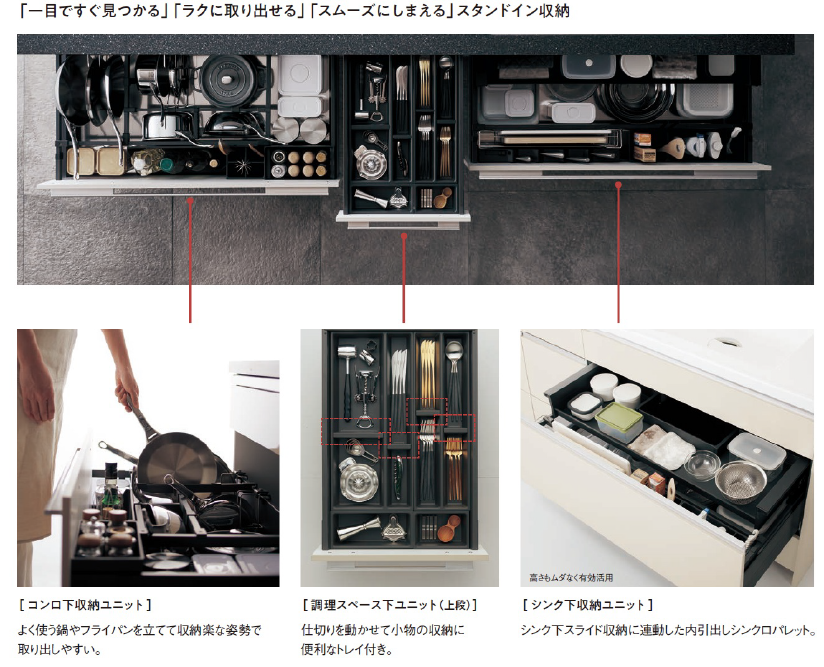 「一目ですぐ見つかる」「ラクに取り出せる」「スムーズにしまえる」スタンドイン収納

高さもムダなく有効活用

[ コンロ下収納ユニット ]

よく使う鍋やフライパンを立てて収納楽な姿勢で取り出しやすい。

[ 調理スペース下ユニット(上段) ]

仕切りを動かせて小物の収納に便利なトレイ付き。

[ シンク下収納ユニット ]

シンク下スライド収納に連動した内引出しシンクロパレット。